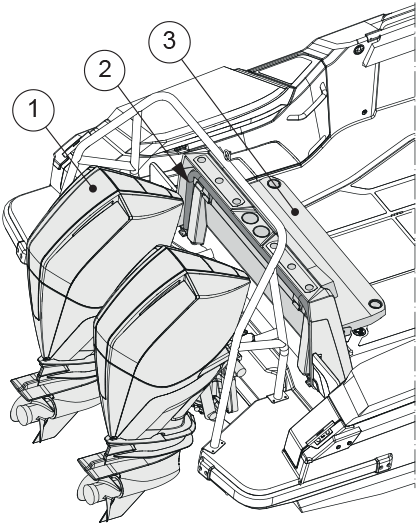 1
2
3